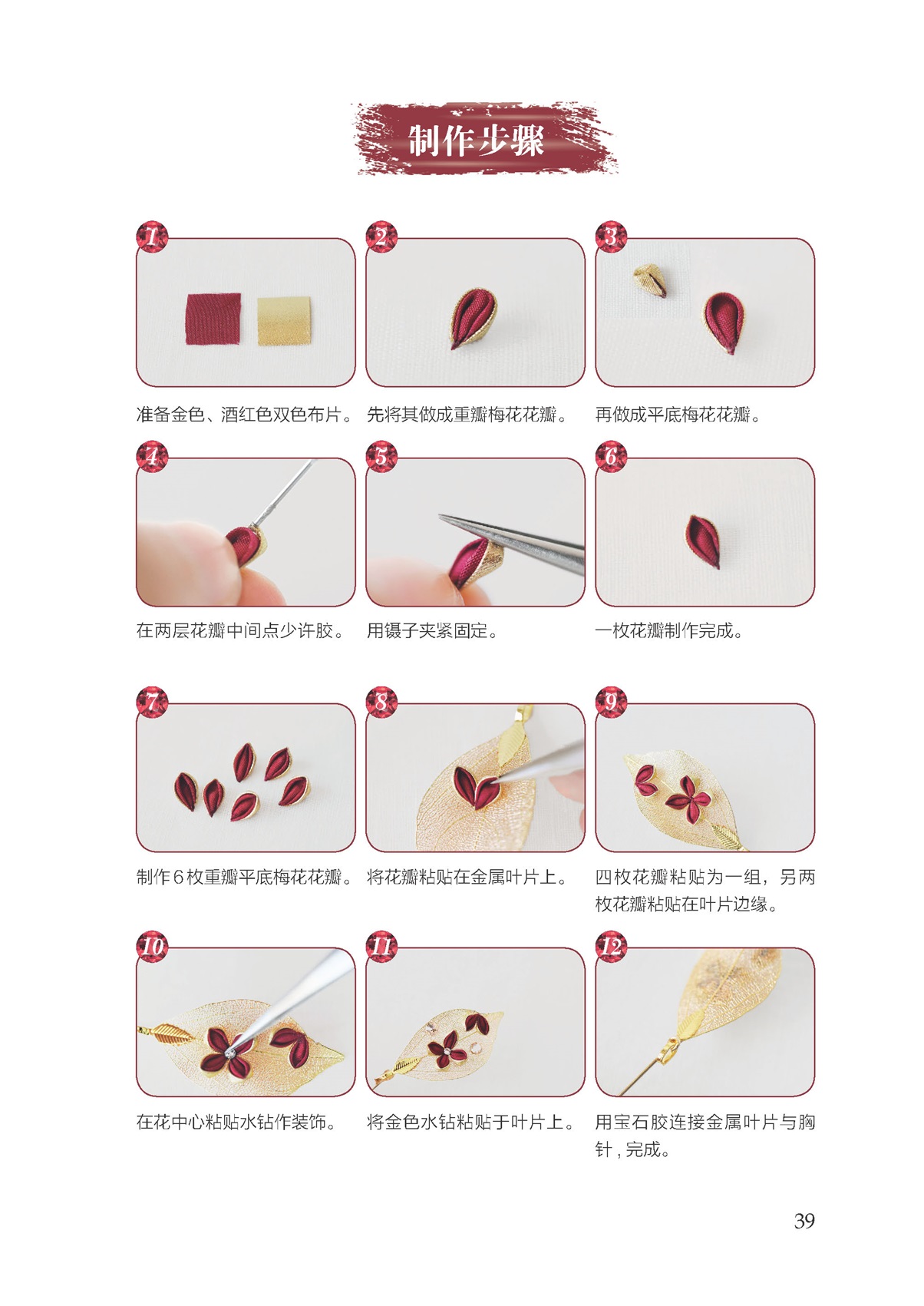 制作步骤

1
准备金色、酒红色双色布片。

2
先将其做成重瓣梅花花瓣。

3
再做成平底梅花花瓣。

4
在两层花瓣中间点少许胶。

5
用镊子夹紧固定。

6
一枚花瓣制作完成。

7
制作6枚重瓣平底梅花花瓣。

8
将花瓣粘贴在金属叶片上。

9
四枚花瓣粘贴为一组，另两枚花瓣粘贴在叶片边缘。

10
在花中心粘贴水钻作装饰。

11
将金色水钻粘贴于叶片上。

12
用宝石胶连接金属叶片与胸针，完成。

39