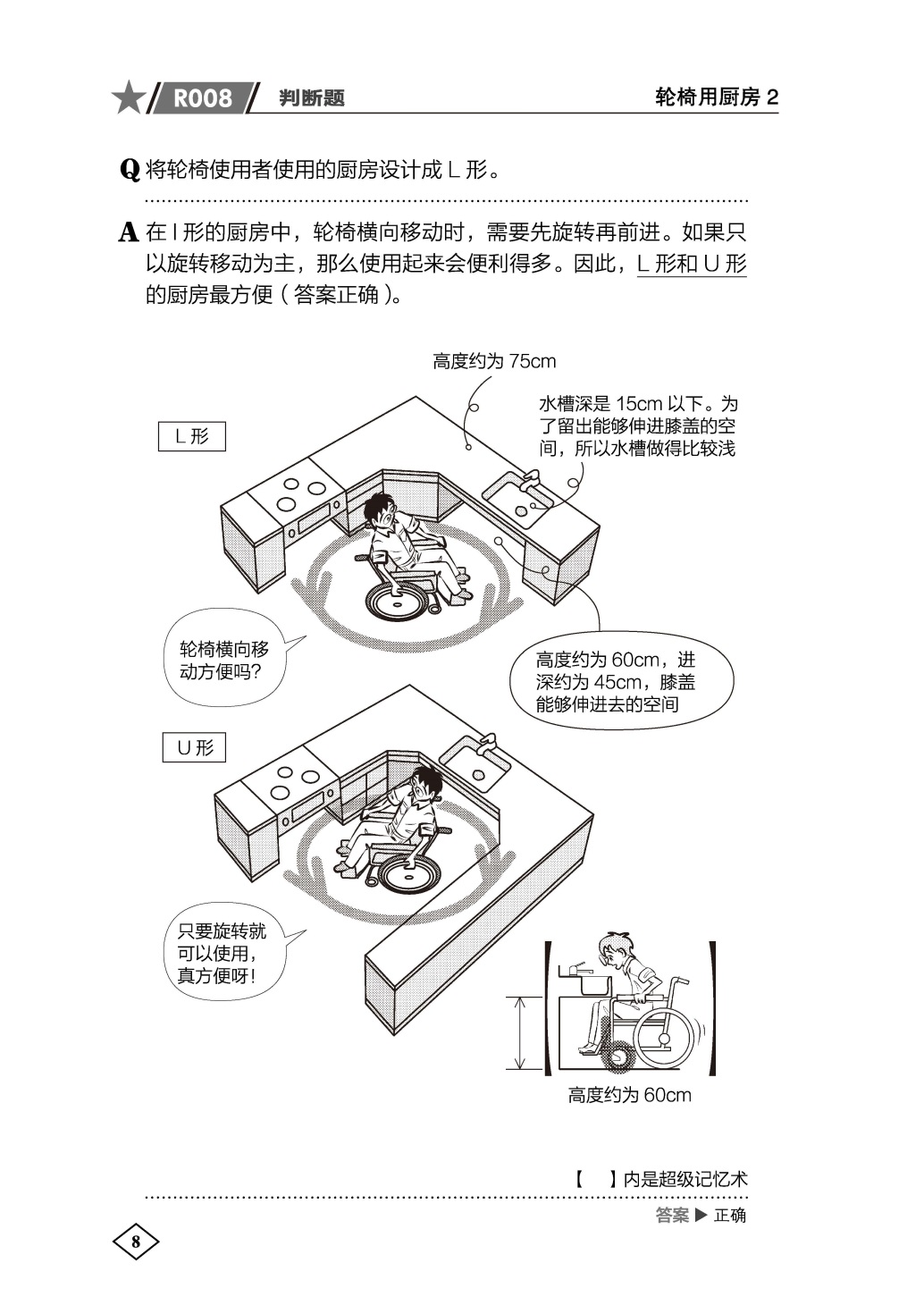 ★ R008 判断题 轮椅用厨房 2

Q 将轮椅使用者使用的厨房设计成 L 形。

A 在 I 形的厨房中，轮椅横向移动时，需要先旋转再前进。如果只以旋转移动为主，那么使用起来会便利得多。因此，L 形和 U 形的厨房最方便（答案正确）。

高度约为 75cm

水槽深是 15cm 以下。为了留出能够伸进膝盖的空间，所以水槽做得比较浅

L 形

轮椅横向移动方便吗?

高度约为 60cm，进深约为 45cm，膝盖能够伸进去的空间

U 形

只要旋转就可以使用，真方便呀!

高度约为 60cm

【 】内是超级记忆术

答案 ▶ 正确

8