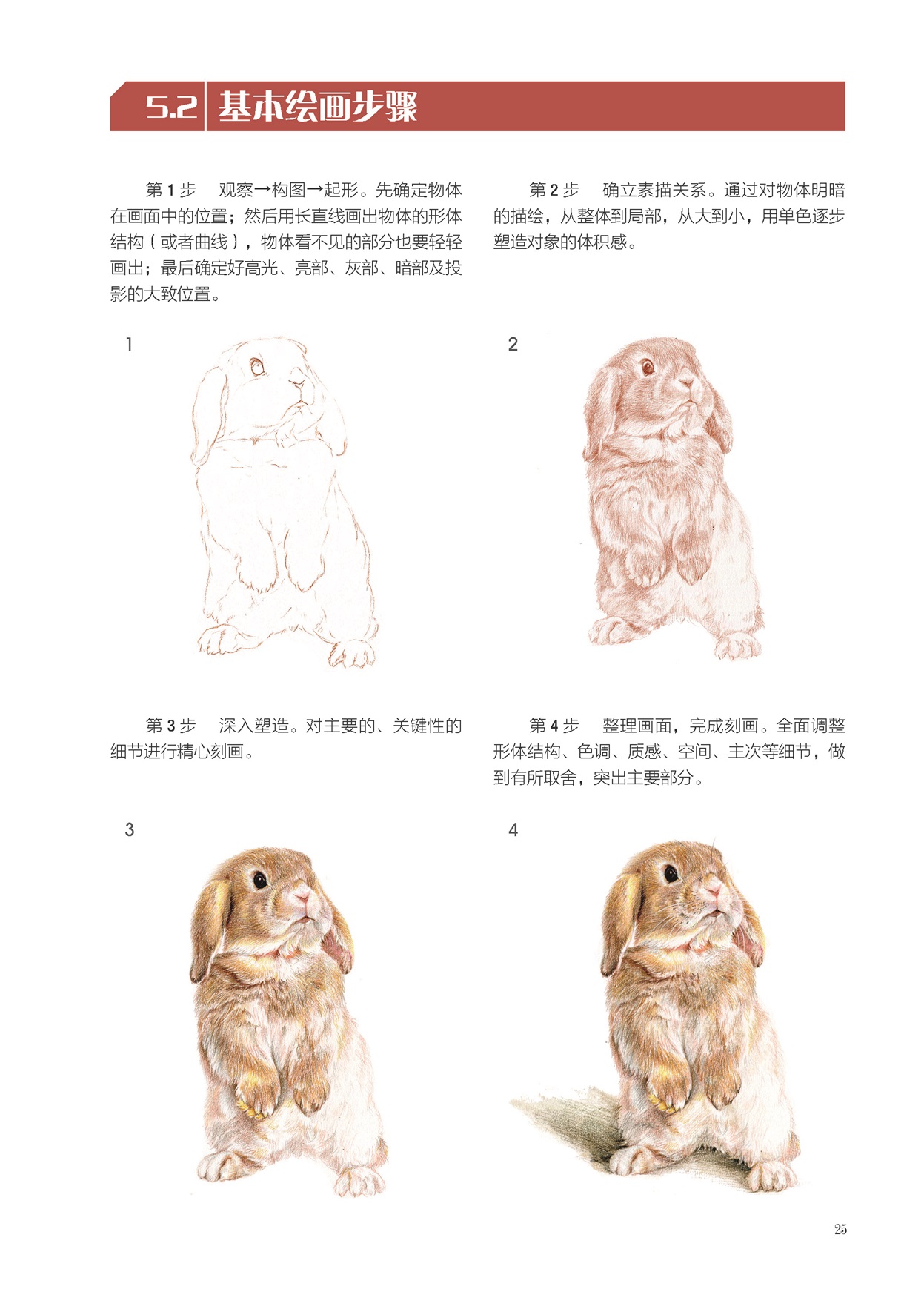 5.2 基本绘画步骤

第 1 步　观察→构图→起形。先确定物体在画面中的位置；然后用长直线画出物体的形体结构（或者曲线），物体看不见的部分也要轻轻画出；最后确定好高光、亮部、灰部、暗部及投影的大致位置。

第 2 步　确立素描关系。通过对物体明暗的描绘，从整体到局部，从大到小，用单色逐步塑造对象的体积感。

1

2

第 3 步　深入塑造。对主要的、关键性的细节进行精心刻画。

第 4 步　整理画面，完成刻画。全面调整形体结构、色调、质感、空间、主次等细节，做到有所取舍，突出主要部分。

3

4

25