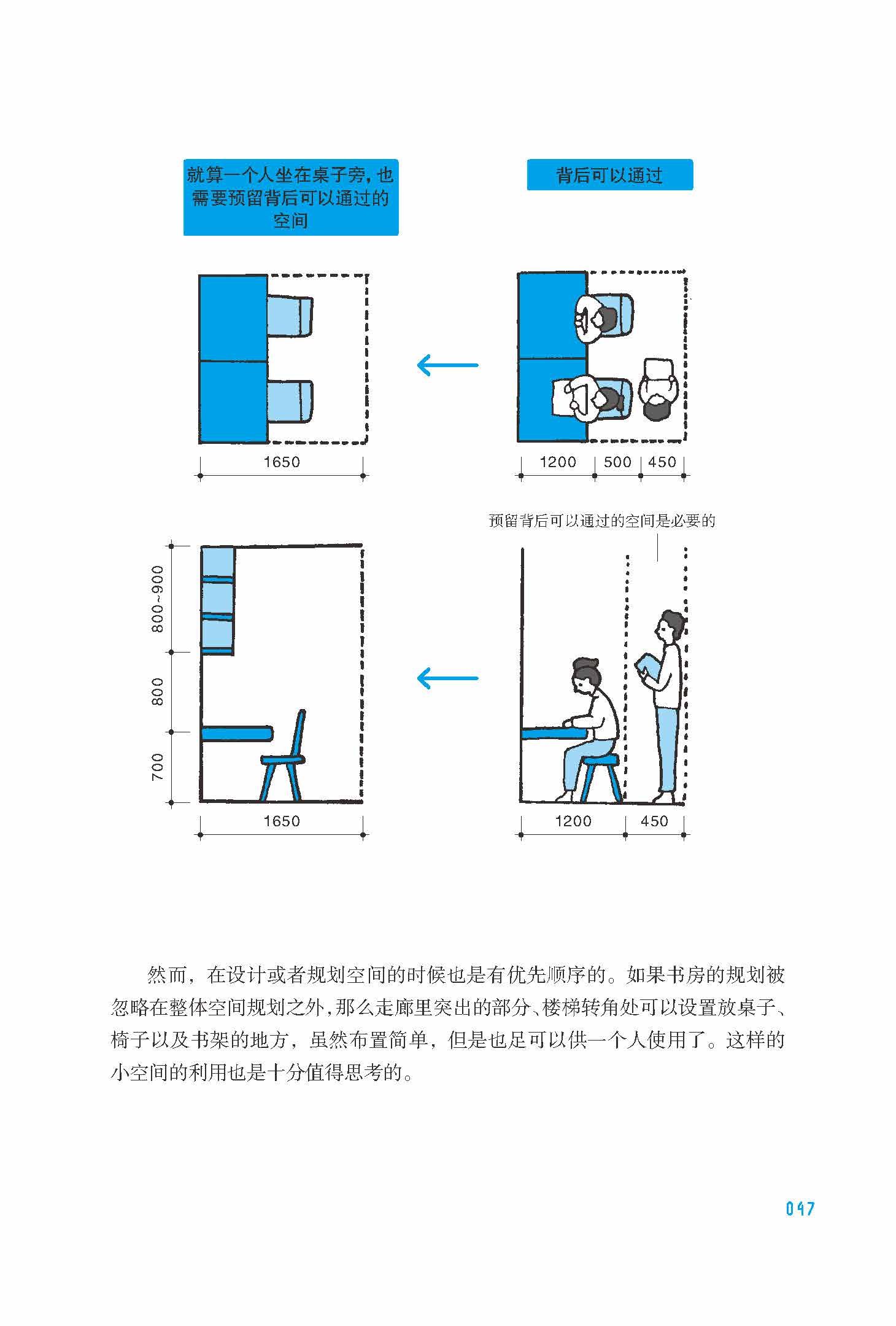 就算一个人坐在桌子旁，也需要预留背后可以通过的空间

背后可以通过

1650

1200 500 450

预留背后可以通过的空间是必要的

800~900

800

700

1650

1200 450

然而，在设计或者规划空间的时候也是有优先顺序的。如果书房的规划被忽略在整体空间规划之外，那么走廊里突出的部分、楼梯转角处可以设置放桌子、椅子以及书架的地方，虽然布置简单，但是也足可以供一个人使用了。这样的小空间的利用也是十分值得思考的。

047