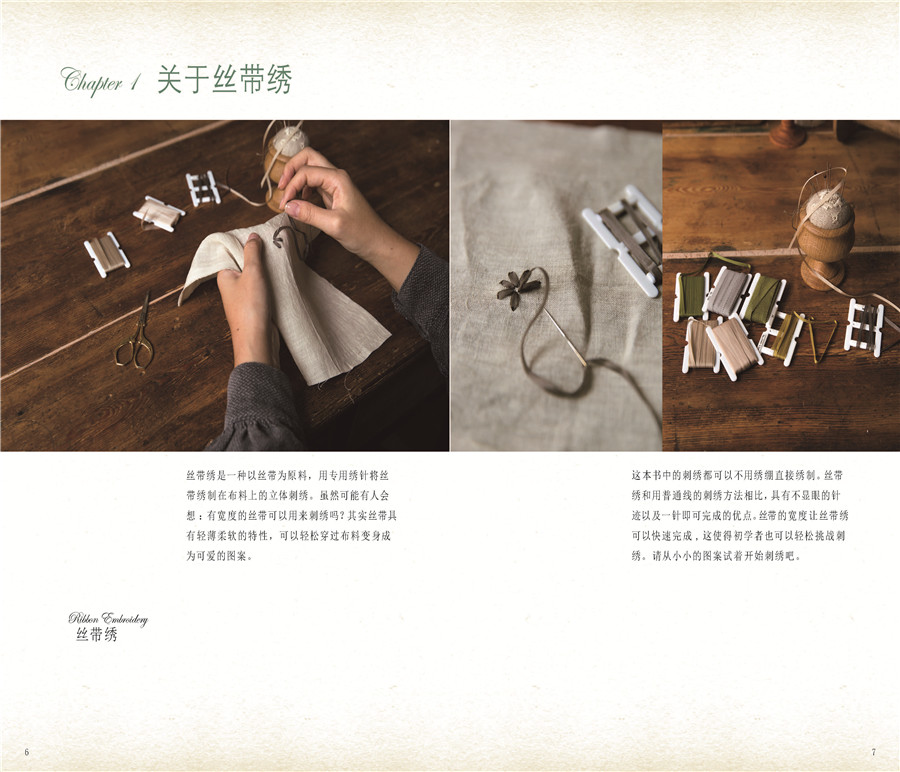 Chapter 1 关于丝带绣

丝带绣是一种以丝带为原料，用专用绣针将丝带绣制在布料上的立体刺绣。虽然可能有人会想：有宽度的丝带可以用来刺绣吗？其实丝带具有轻薄柔软的特性，可以轻松穿过布料变身成为可爱的图案。

这本书中的刺绣都可以不用绣绷直接绣制。丝带绣和用普通线的刺绣方法相比，具有不显眼的针迹以及一针即可完成的优点。丝带的宽度让丝带绣可以快速完成，这使得初学者也可以轻松挑战刺绣。请从小小的图案试着开始刺绣吧。

Ribbon Embroidery
丝带绣

6

7